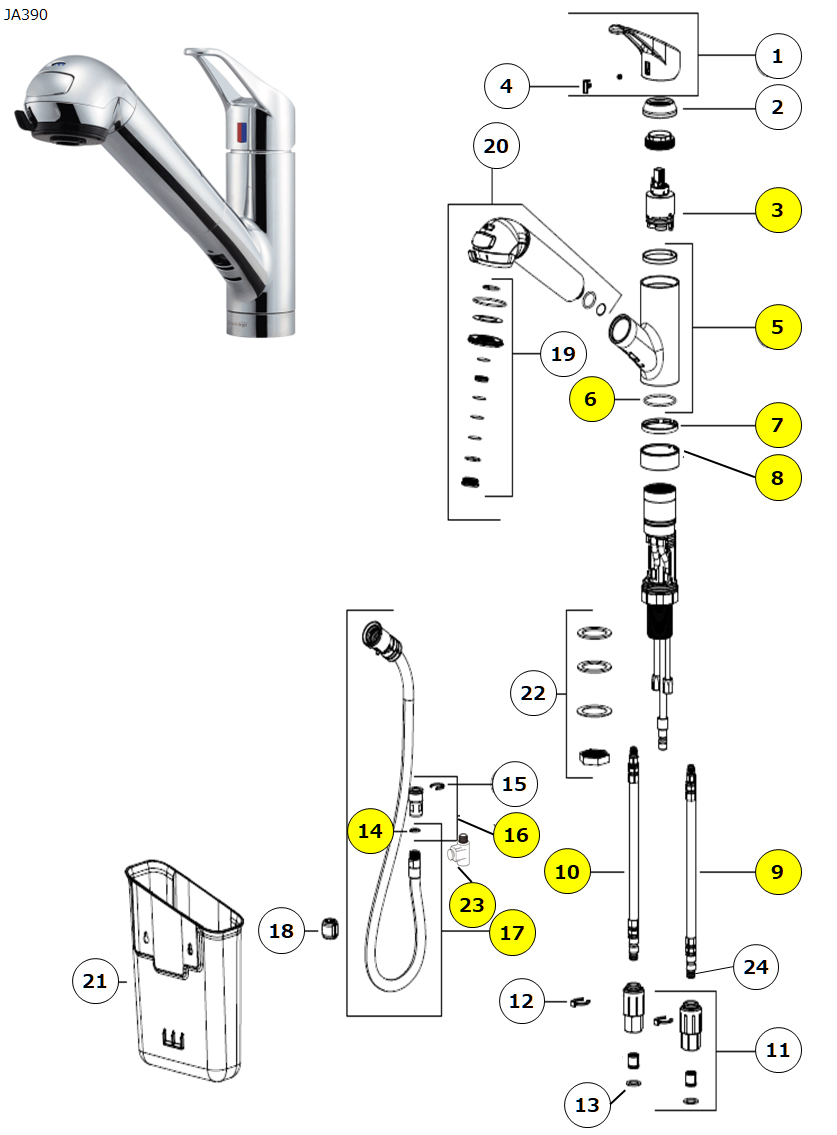 JA390

1
4
2
20
3
5
19
6
7
8
22
15
14
16
10
9
23
17
18
24
21
12
11
13